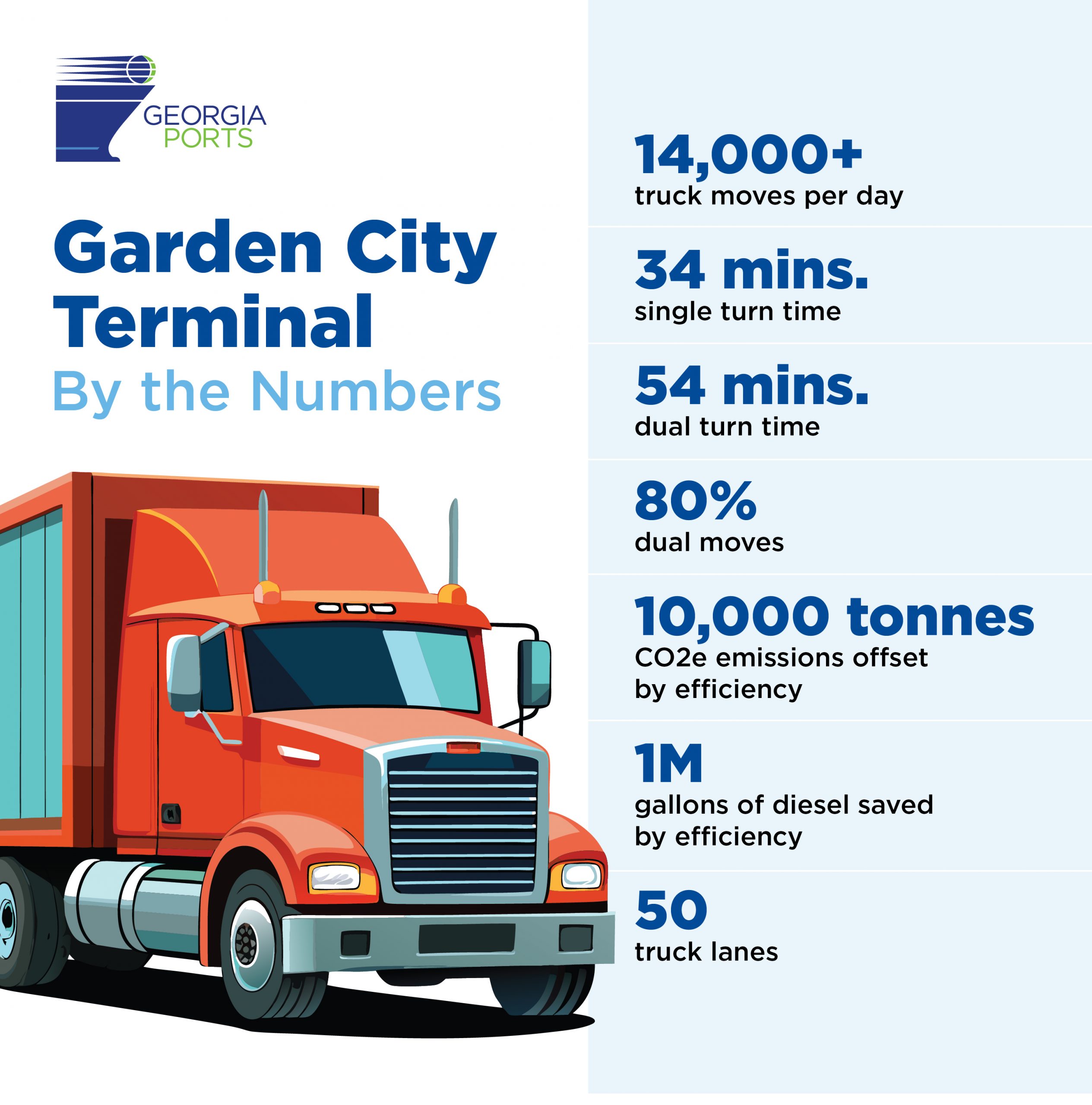 GEORGIA PORTS

Garden City Terminal
By the Numbers

14,000+
truck moves per day

34 mins.
single turn time

54 mins.
dual turn time

80%
dual moves

10,000 tonnes
CO2e emissions offset by efficiency

1M
gallons of diesel saved by efficiency

50
truck lanes